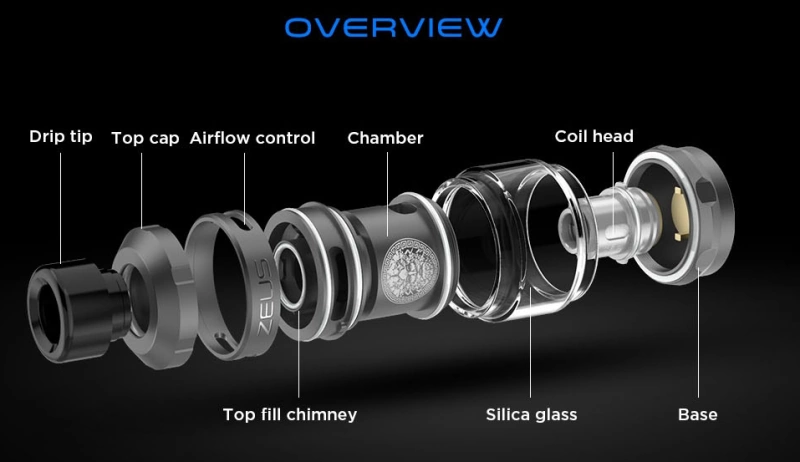 OVERVIEW

Drip tip

Top cap

Airflow control

Chamber

Coil head

ZEUS

Top fill chimney

Silica glass

Base